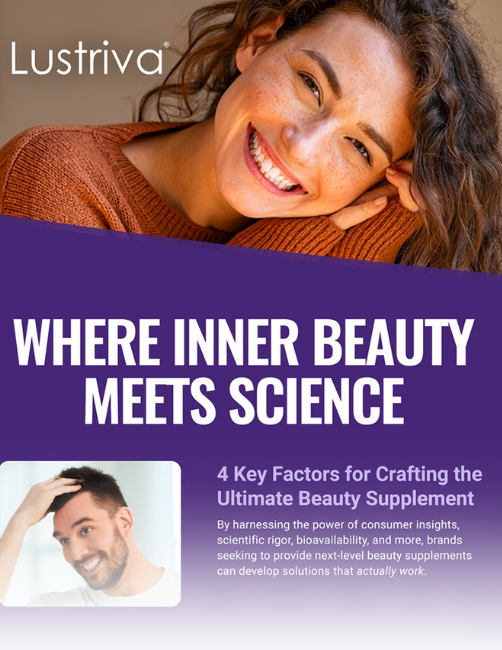 Lustriva®

WHERE INNER BEAUTY MEETS SCIENCE

4 Key Factors for Crafting the Ultimate Beauty Supplement

By harnessing the power of consumer insights, scientific rigor, bioavailability, and more, brands seeking to provide next-level beauty supplements can develop solutions that actually work.